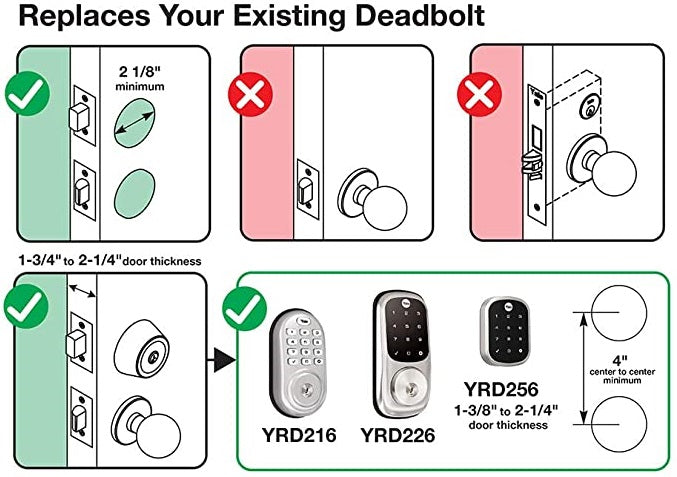 Replaces Your Existing Deadbolt

2 1/8" minimum

Yale

1-3/4" to 2-1/4" door thickness

Yale

YRD216

Yale

YRD226

Yale

YRD256

1-3/8" to 2-1/4" door thickness

4" center to center minimum