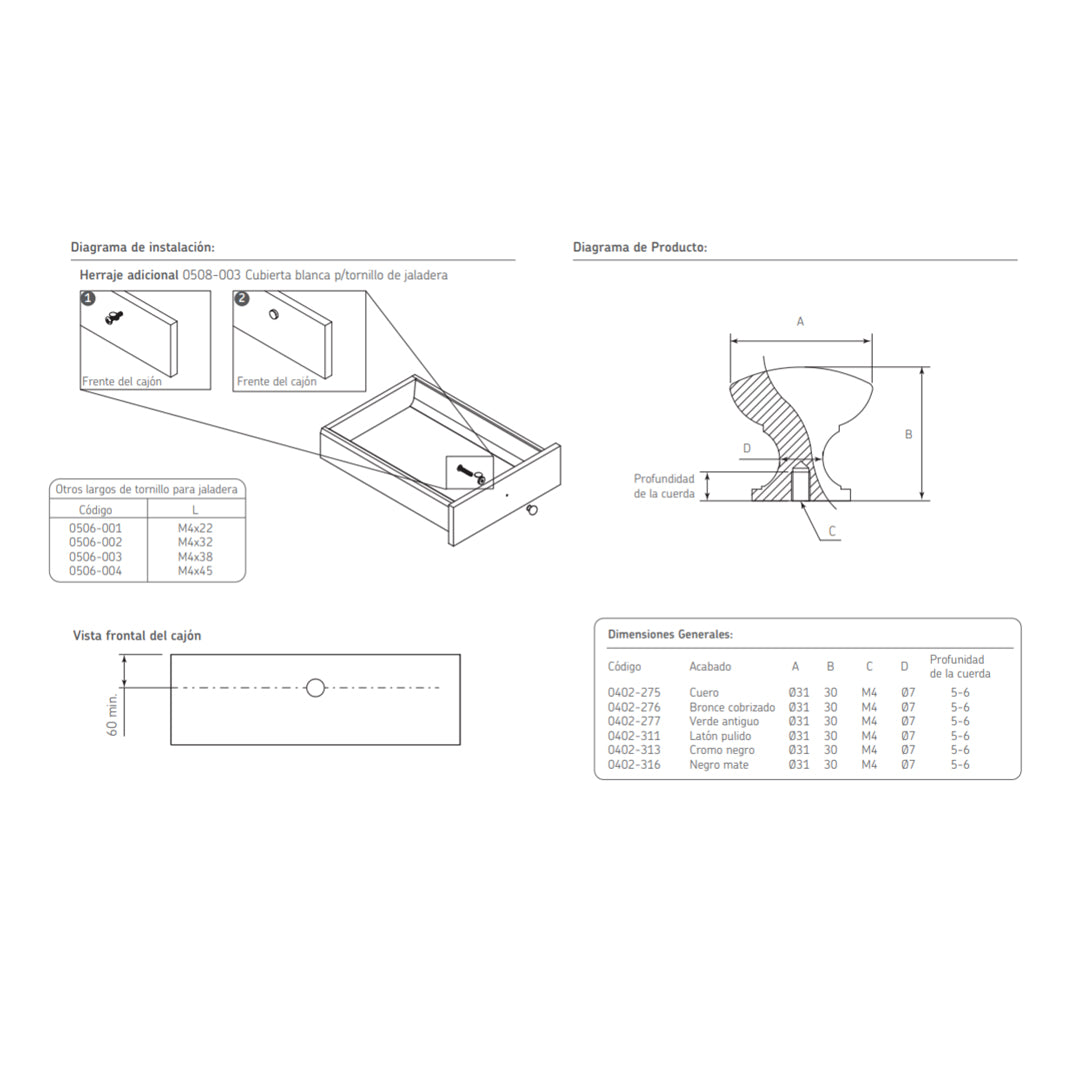 Diagrama de instalación:

Herraje adicional 0508-003 Cubierta blanca p/tornillo de jaladera

1
Frente del cajón

2
Frente del cajón

Otros largos de tornillo para jaladera

| Código | L |
|---|---|
| 0506-001 | M4x22 |
| 0506-002 | M4x32 |
| 0506-003 | M4x38 |
| 0506-004 | M4x45 |

Vista frontal del cajón

60 min.

Diagrama de Producto:

A

B

D

Profundidad de la cuerda

C

Dimensiones Generales:

| Código | Acabado | A | B | C | D | Profundidad de la cuerda |
|---|---|---|---|---|---|---|
| 0402-275 | Cuero | Ø31 | 30 | M4 | Ø7 | 5-6 |
| 0402-276 | Bronce cobrizado | Ø31 | 30 | M4 | Ø7 | 5-6 |
| 0402-277 | Verde antiguo | Ø31 | 30 | M4 | Ø7 | 5-6 |
| 0402-311 | Latón pulido | Ø31 | 30 | M4 | Ø7 | 5-6 |
| 0402-313 | Cromo negro | Ø31 | 30 | M4 | Ø7 | 5-6 |
| 0402-316 | Negro mate | Ø31 | 30 | M4 | Ø7 | 5-6 |