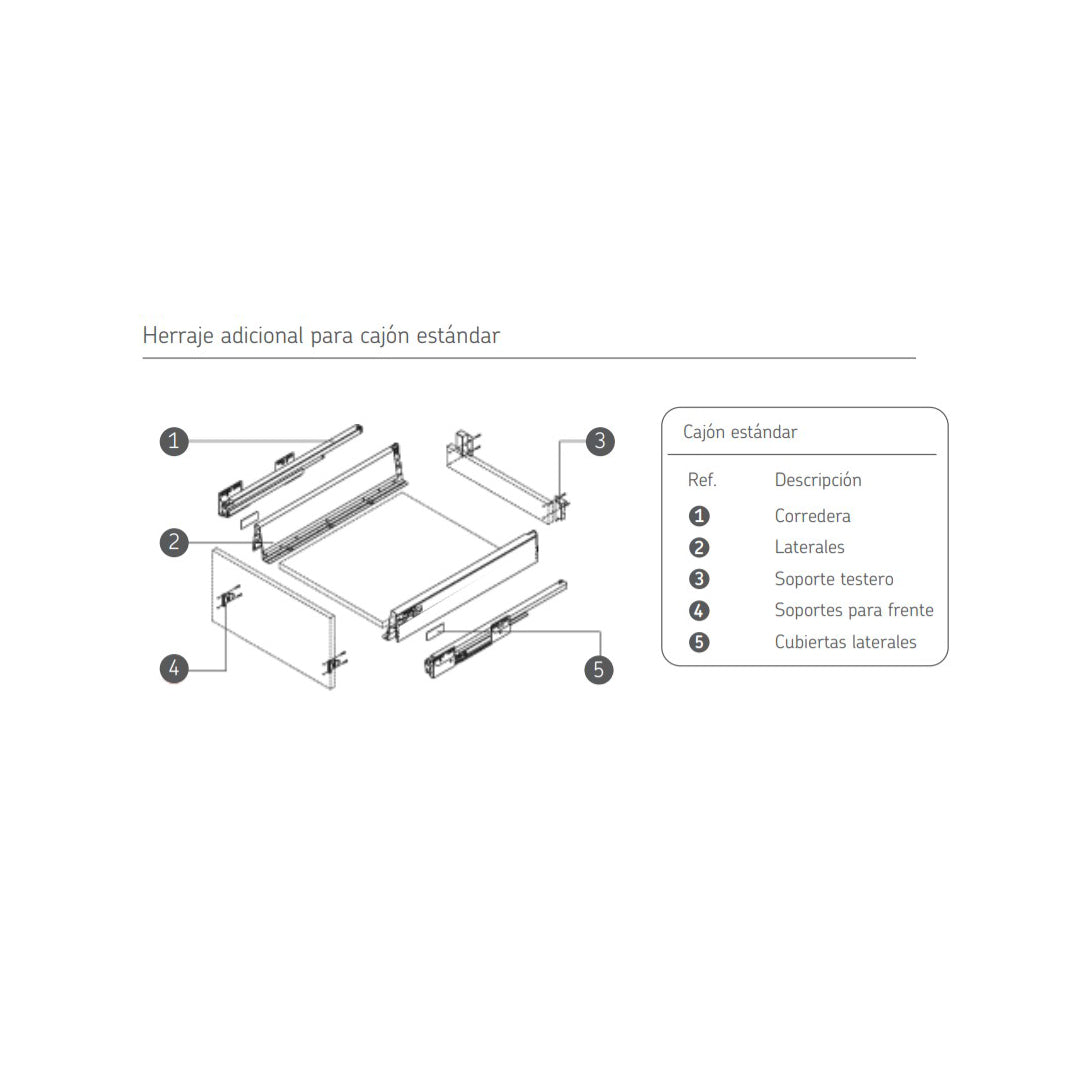 Herraje adicional para cajón estándar

1

2

3

4

5

Cajón estándar

| Ref. | Descripción |
|---|---|
| 1 | Corredera |
| 2 | Laterales |
| 3 | Soporte testero |
| 4 | Soportes para frente |
| 5 | Cubiertas laterales |