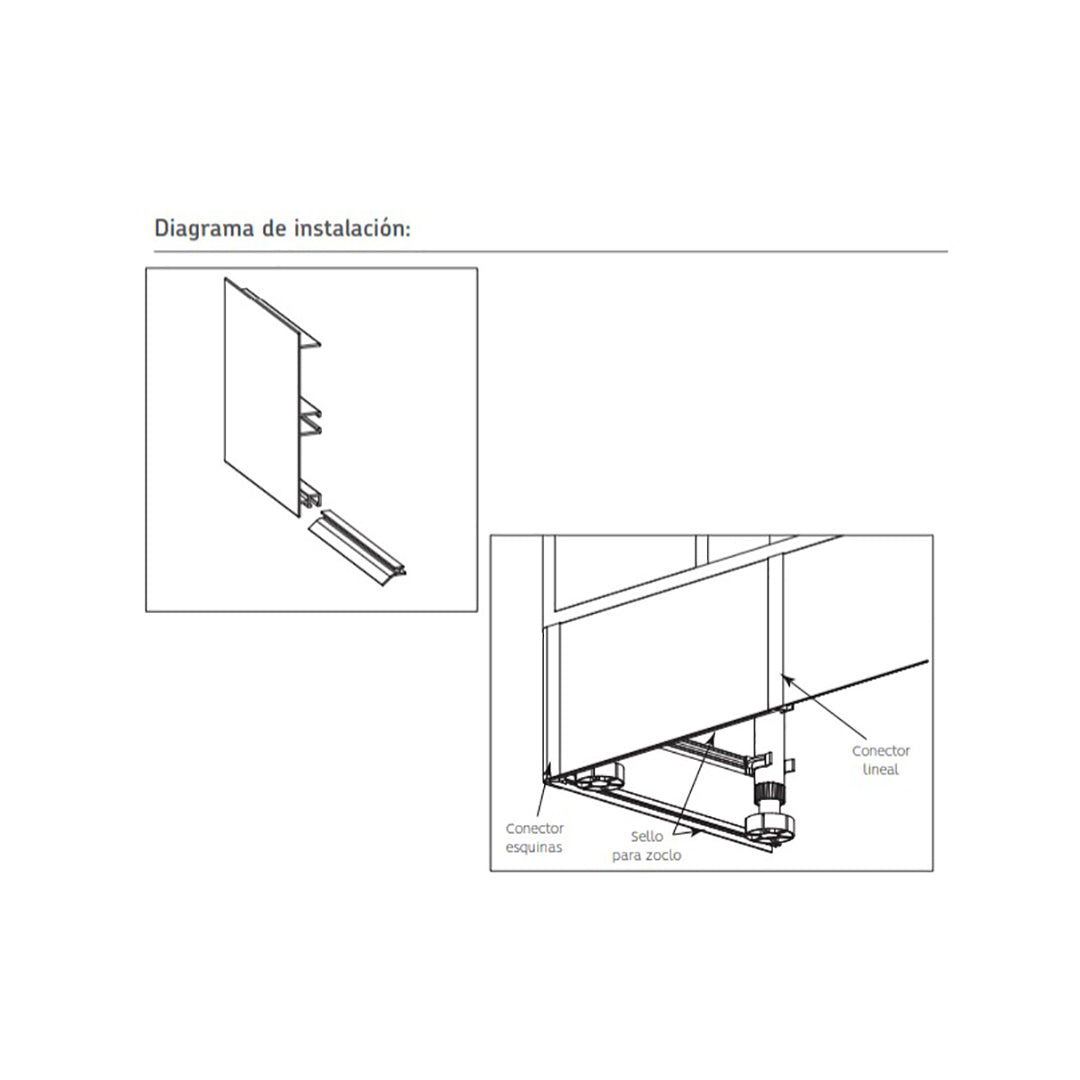 Diagrama de instalación:

Conector lineal

Conector esquinas

Sello para zoclo