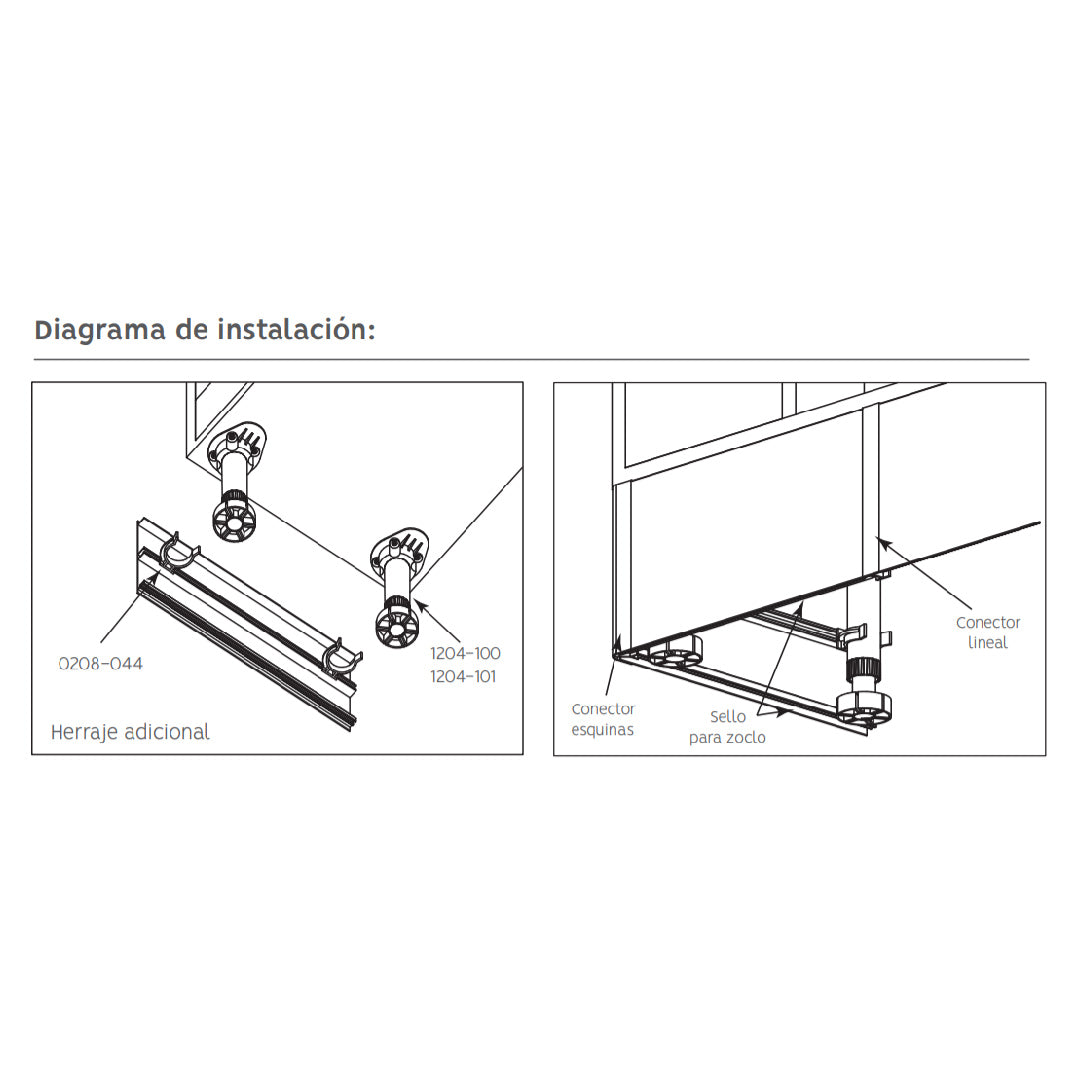 Diagrama de instalación:

0208-044

1204-100
1204-101

Herraje adicional

Conector lineal

Conector esquinas

Sello para zoclo